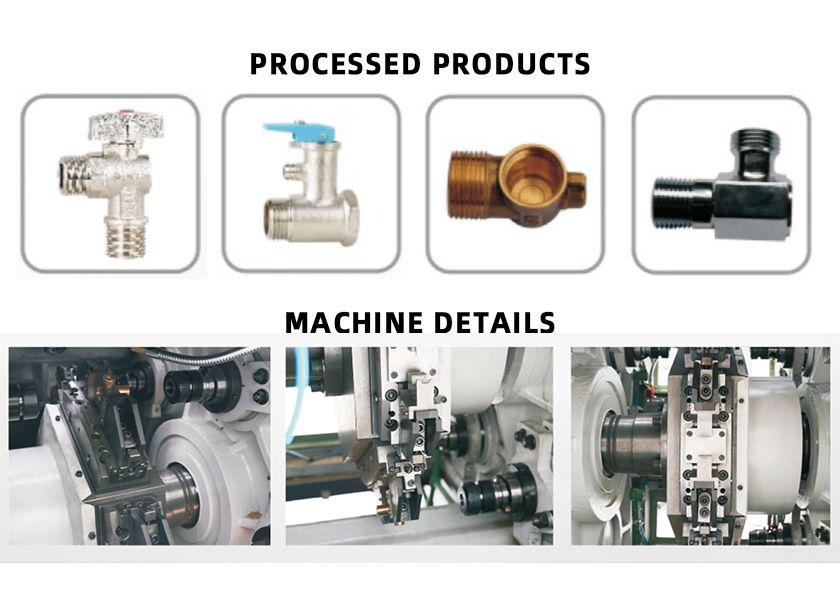 PROCESSED PRODUCTS

MACHINE DETAILS